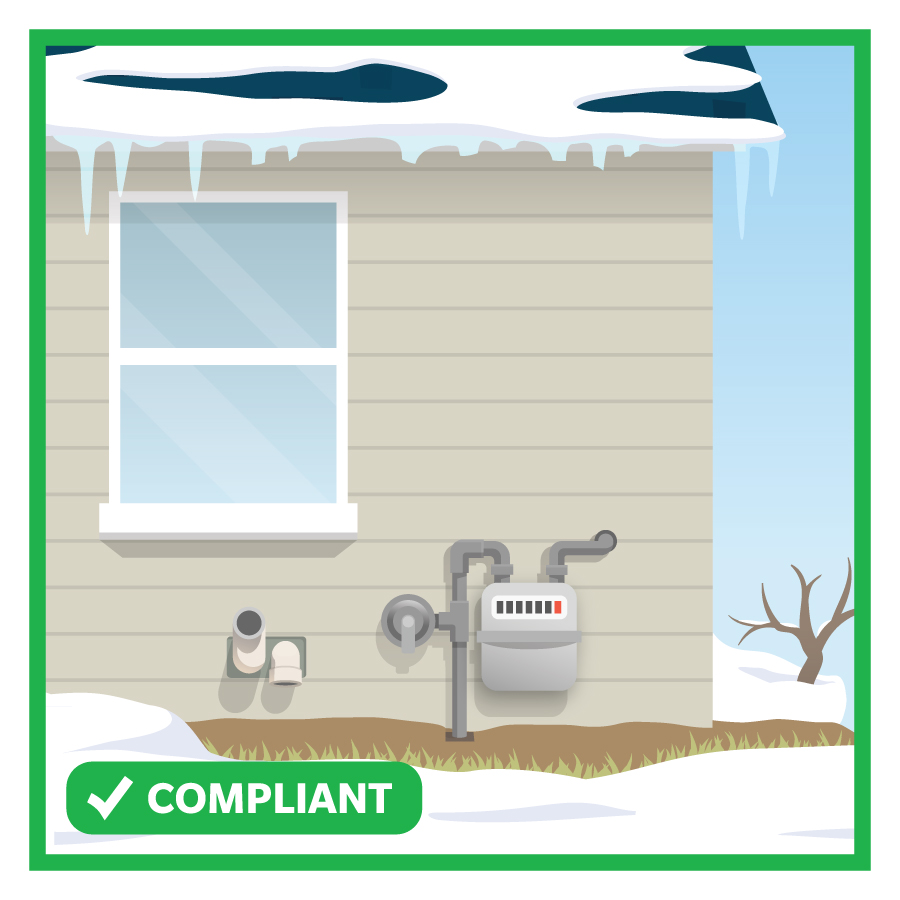 ✓ COMPLIANT