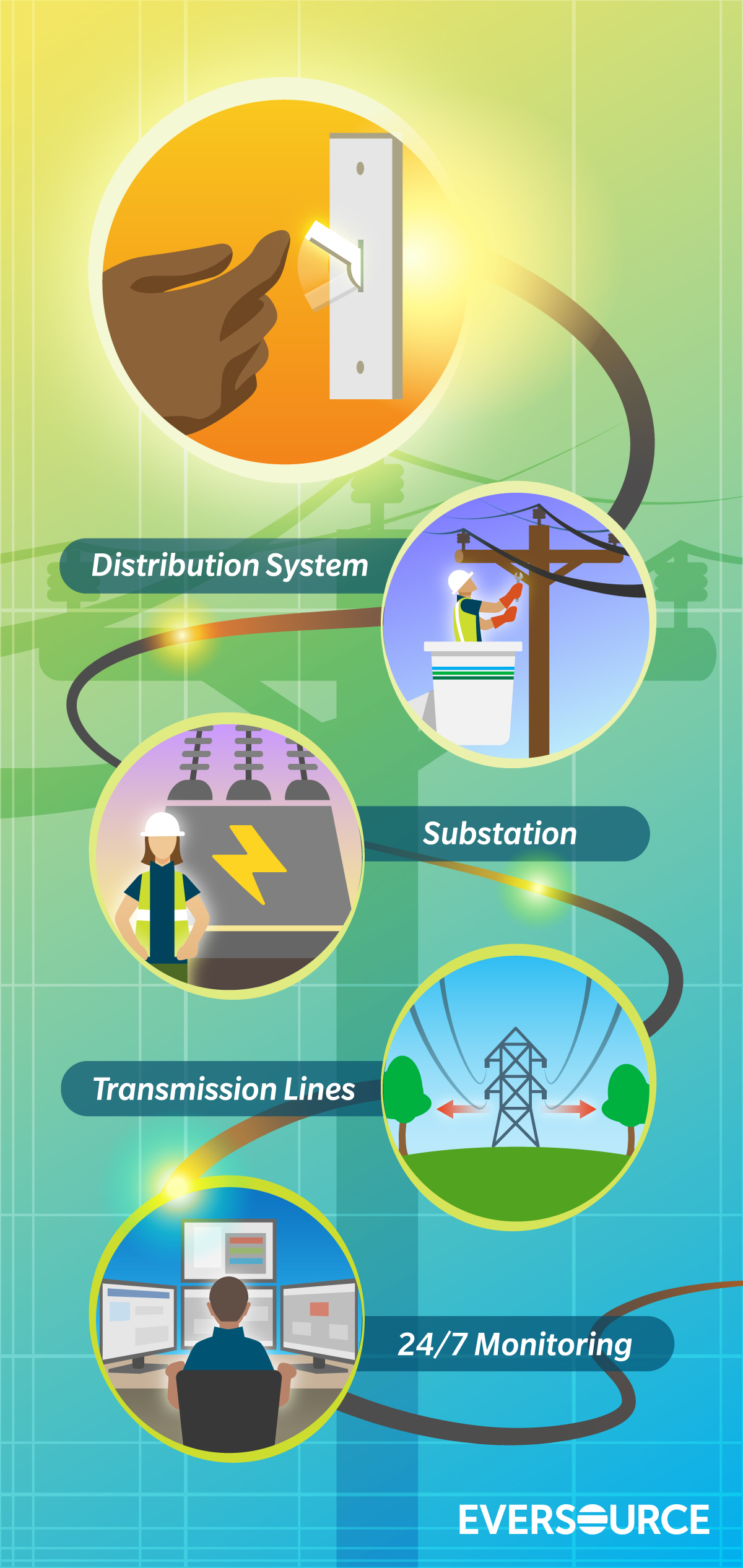 Distribution System

Substation

Transmission Lines

24/7 Monitoring

EVERSOURCE